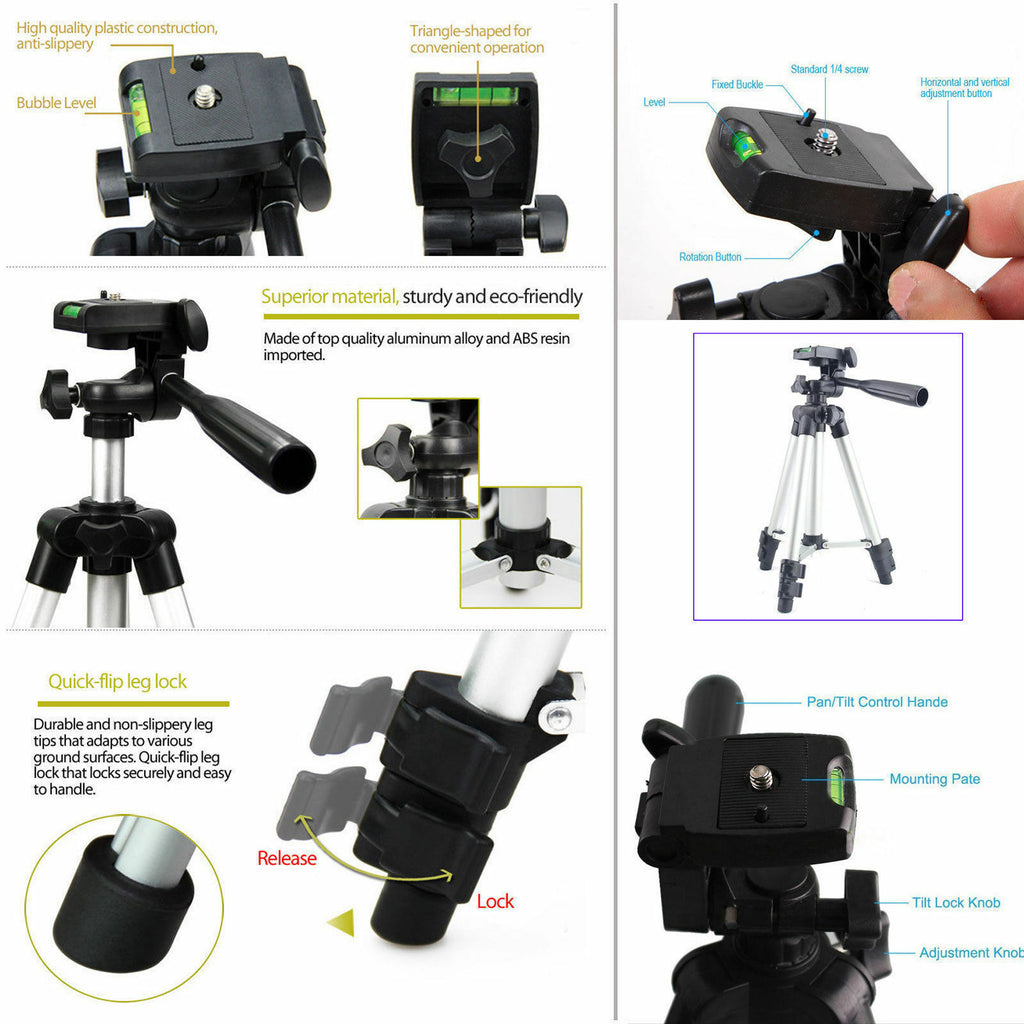 High quality plastic construction, anti-slippery

Bubble Level

Triangle-shaped for convenient operation

Superior material, sturdy and eco-friendly

Made of top quality aluminum alloy and ABS resin imported.

Quick-flip leg lock

Durable and non-slippery leg tips that adapts to various ground surfaces. Quick-flip leg lock that locks securely and easy to handle.

Release

Lock

Level

Fixed Buckle

Standard 1/4 screw

Horizontal and vertical adjustment button

Rotation Button

Pan/Tilt Control Hande

Mounting Pate

Tilt Lock Knob

Adjustment Knob