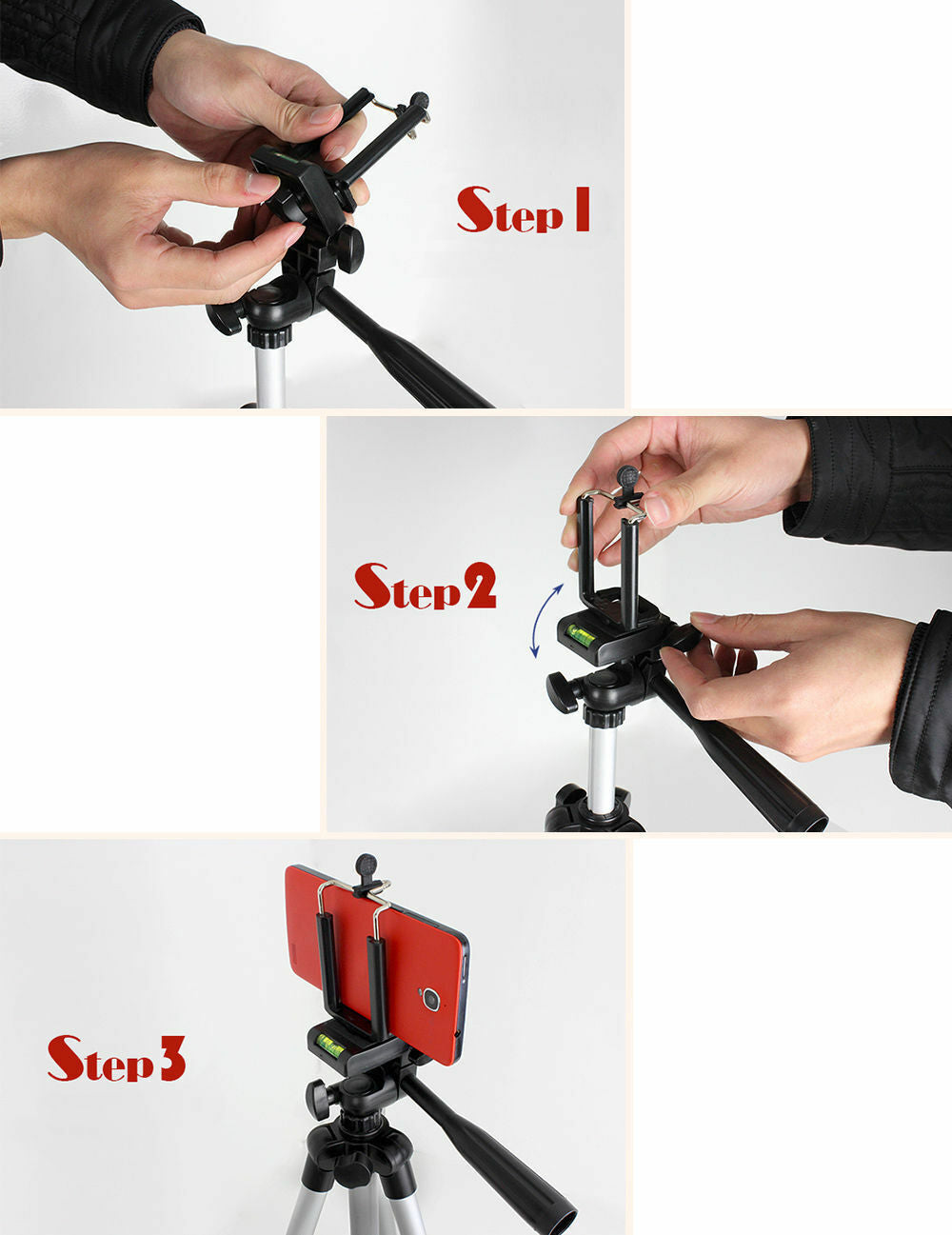 Step 1

Step 2

Step 3